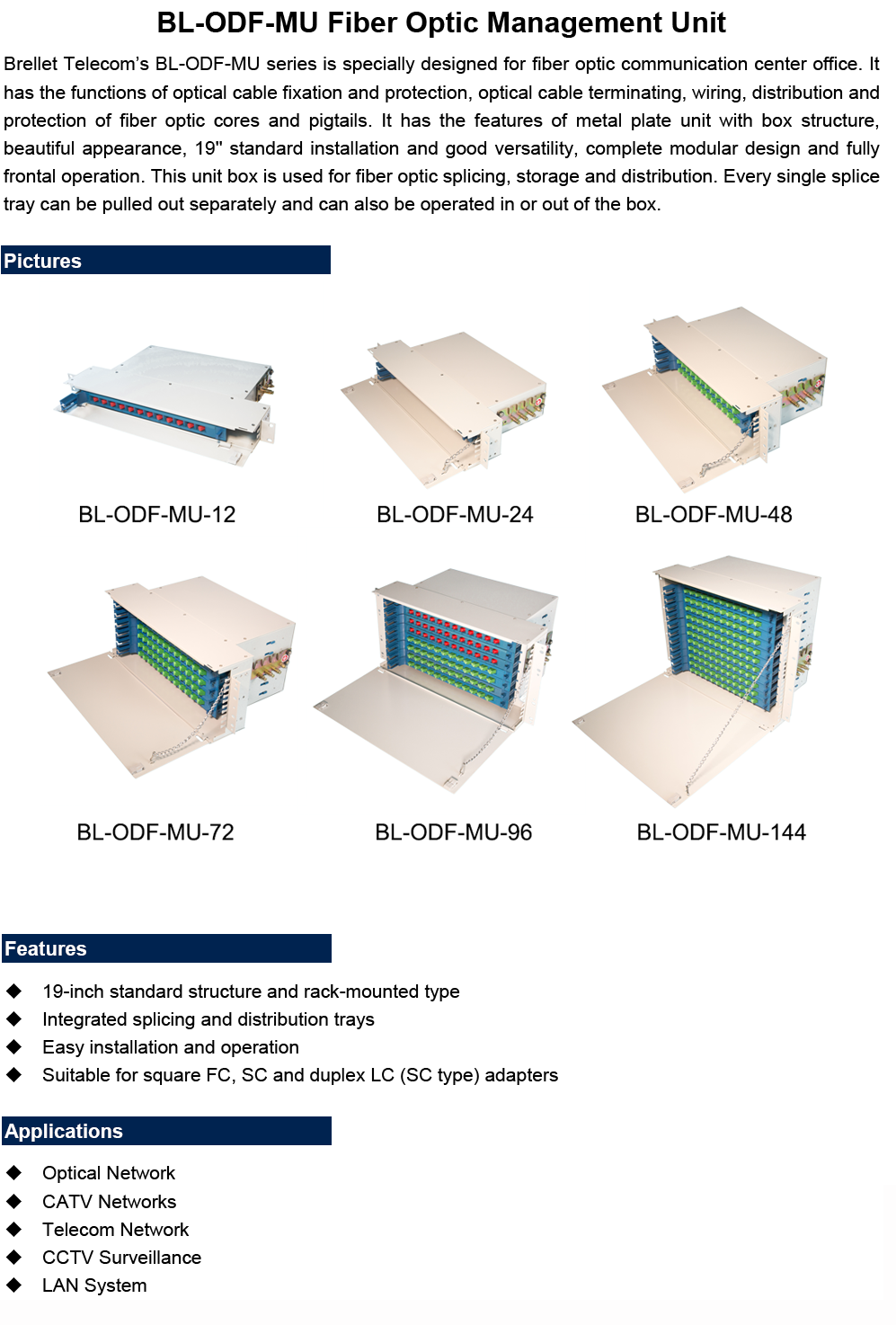 BL-ODF-MU Fiber Optic Management Unit

Brellet Telecom's BL-ODF-MU series is specially designed for fiber optic communication center office. It has the functions of optical cable fixation and protection, optical cable terminating, wiring, distribution and protection of fiber optic cores and pigtails. It has the features of metal plate unit with box structure, beautiful appearance, 19" standard installation and good versatility, complete modular design and fully frontal operation. This unit box is used for fiber optic splicing, storage and distribution. Every single splice tray can be pulled out separately and can also be operated in or out of the box.

Pictures

BL-ODF-MU-12

BL-ODF-MU-24

BL-ODF-MU-48

BL-ODF-MU-72

BL-ODF-MU-96

BL-ODF-MU-144

Features

◆ 19-inch standard structure and rack-mounted type
◆ Integrated splicing and distribution trays
◆ Easy installation and operation
◆ Suitable for square FC, SC and duplex LC (SC type) adapters

Applications

◆ Optical Network
◆ CATV Networks
◆ Telecom Network
◆ CCTV Surveillance
◆ LAN System