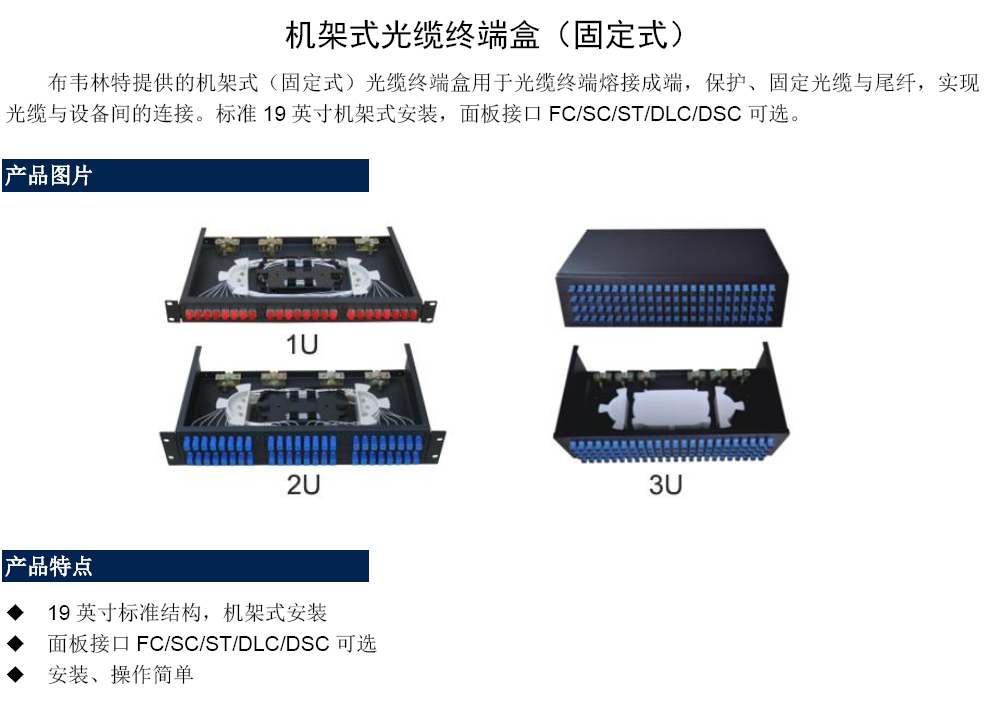 机架式光缆终端盒（固定式）

布韦林特提供的机架式（固定式）光缆终端盒用于光缆终端熔接成端，保护、固定光缆与尾纤，实现光缆与设备间的连接。标准 19 英寸机架式安装，面板接口 FC/SC/ST/DLC/DSC 可选。

产品图片

1U

2U

3U

产品特点

◆ 19 英寸标准结构，机架式安装
◆ 面板接口 FC/SC/ST/DLC/DSC 可选
◆ 安装、操作简单