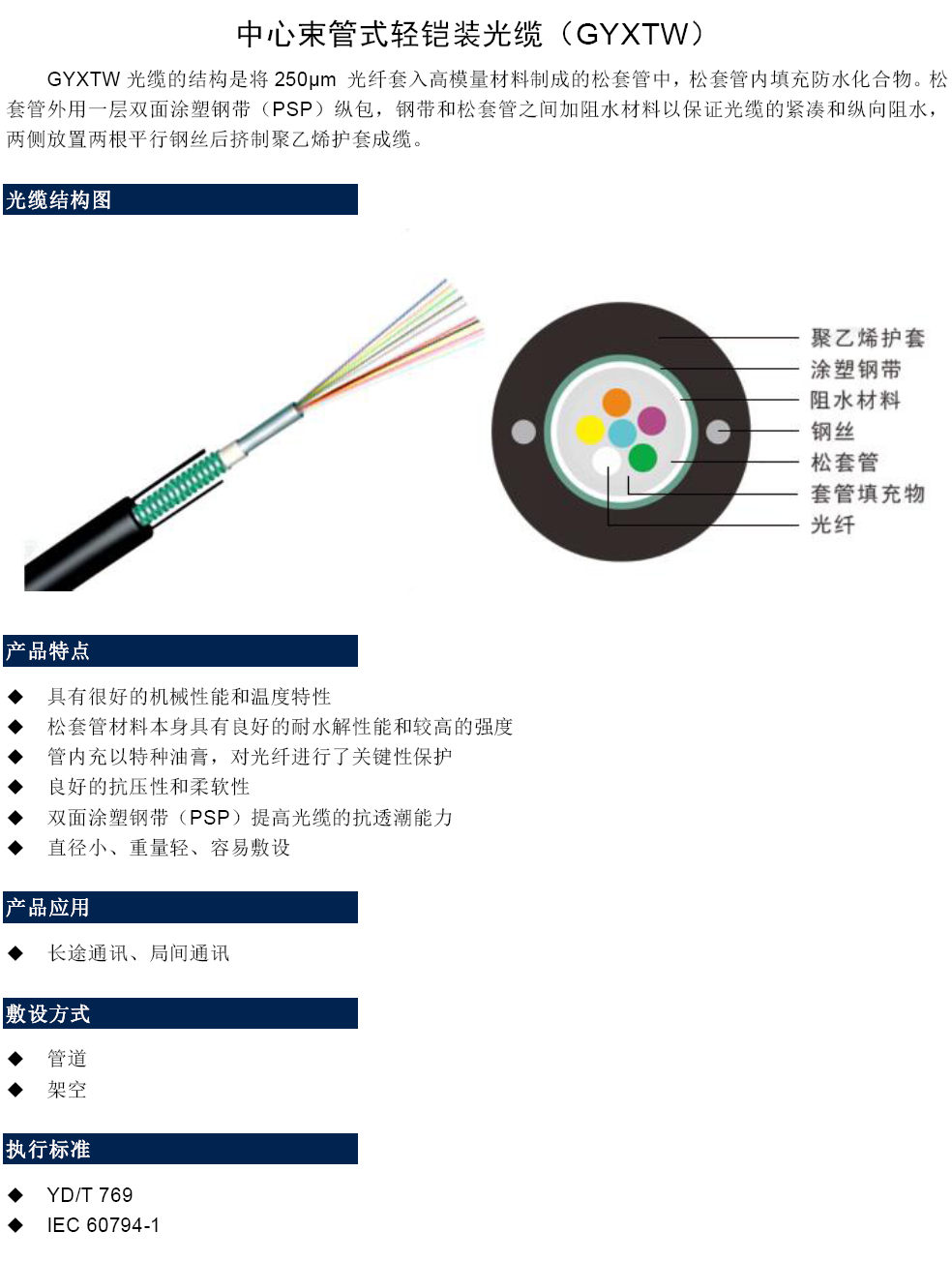 中心束管式轻铠装光缆（GYXTW）

GYXTW 光缆的结构是将 250μm 光纤套入高模量材料制成的松套管中，松套管内填充防水化合物。松套管外用一层双面涂塑钢带（PSP）纵包，钢带和松套管之间加阻水材料以保证光缆的紧凑和纵向阻水，两侧放置两根平行钢丝后挤制聚乙烯护套成缆。

光缆结构图

聚乙烯护套
涂塑钢带
阻水材料
钢丝
松套管
套管填充物
光纤

产品特点

◆ 具有很好的机械性能和温度特性
◆ 松套管材料本身具有良好的耐水解性能和较高的强度
◆ 管内充以特种油膏，对光纤进行了关键性保护
◆ 良好的抗压性和柔软性
◆ 双面涂塑钢带（PSP）提高光缆的抗透潮能力
◆ 直径小、重量轻、容易敷设

产品应用

◆ 长途通讯、局间通讯

敷设方式

◆ 管道
◆ 架空

执行标准

◆ YD/T 769
◆ IEC 60794-1